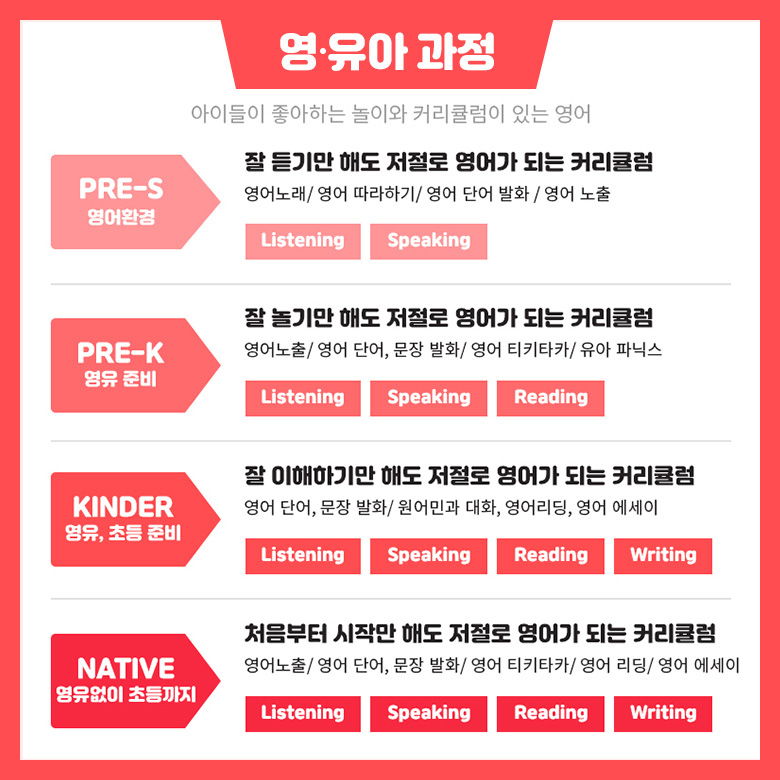 영·유아 과정

아이들이 좋아하는 놀이와 커리큘럼이 있는 영어

PRE-S
영어환경

잘 듣기만 해도 저절로 영어가 되는 커리큘럼

영어노래/ 영어 따라하기/ 영어 단어 발화 / 영어 노출

Listening
Speaking

PRE-K
영유 준비

잘 놀기만 해도 저절로 영어가 되는 커리큘럼

영어노출/ 영어 단어, 문장 발화/ 영어 티키타카/ 유아 파닉스

Listening
Speaking
Reading

KINDER
영유, 초등 준비

잘 이해하기만 해도 저절로 영어가 되는 커리큘럼

영어 단어, 문장 발화/ 원어민과 대화, 영어리딩, 영어 에세이

Listening
Speaking
Reading
Writing

NATIVE
영유없이 초등까지

처음부터 시작만 해도 저절로 영어가 되는 커리큘럼

영어노출/ 영어 단어, 문장 발화/ 영어 티키타카/ 영어 리딩/ 영어 에세이

Listening
Speaking
Reading
Writing